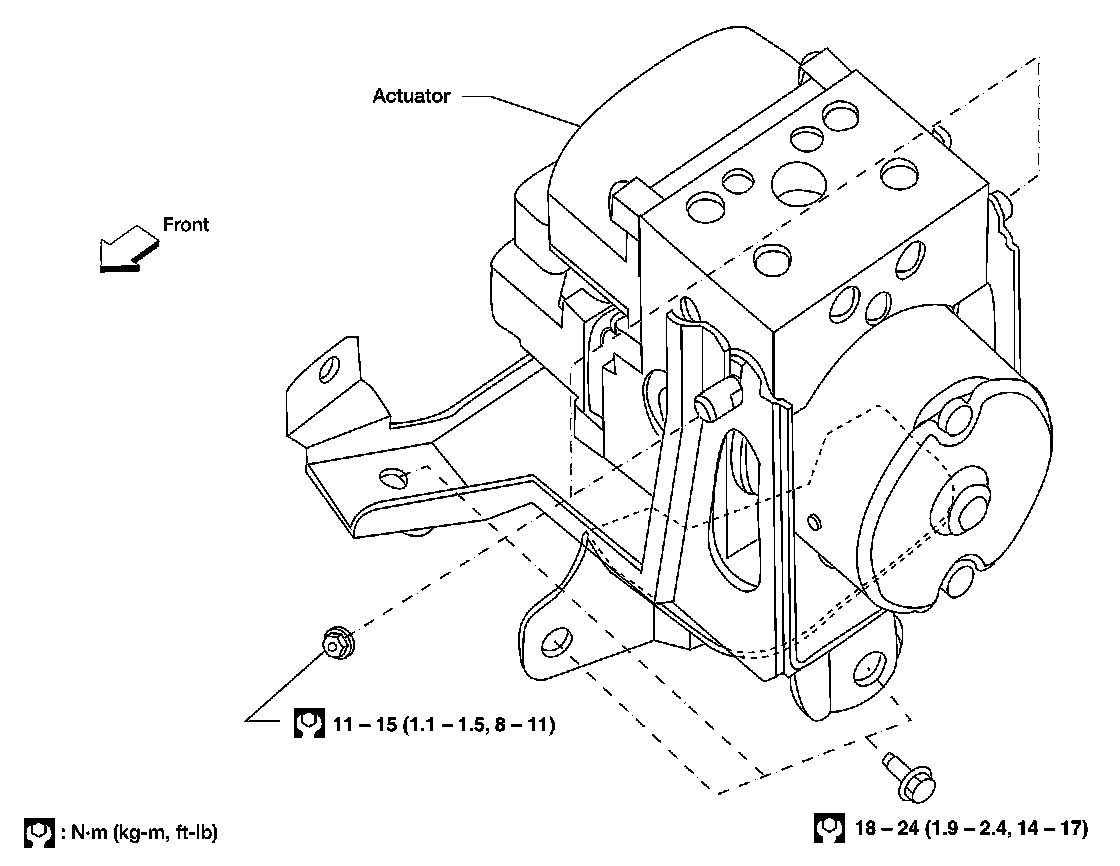 Actuator

Front

11 – 15 (1.1 – 1.5, 8 – 11)

: N·m (kg-m, ft-lb)

18 – 24 (1.9 – 2.4, 14 – 17)