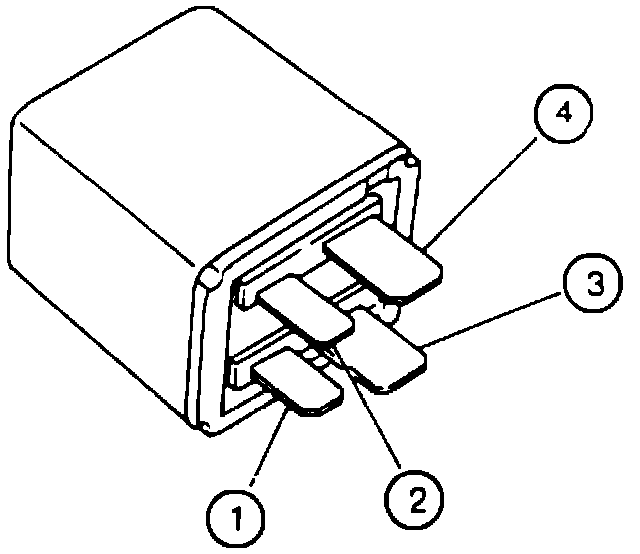 4
3
1
2