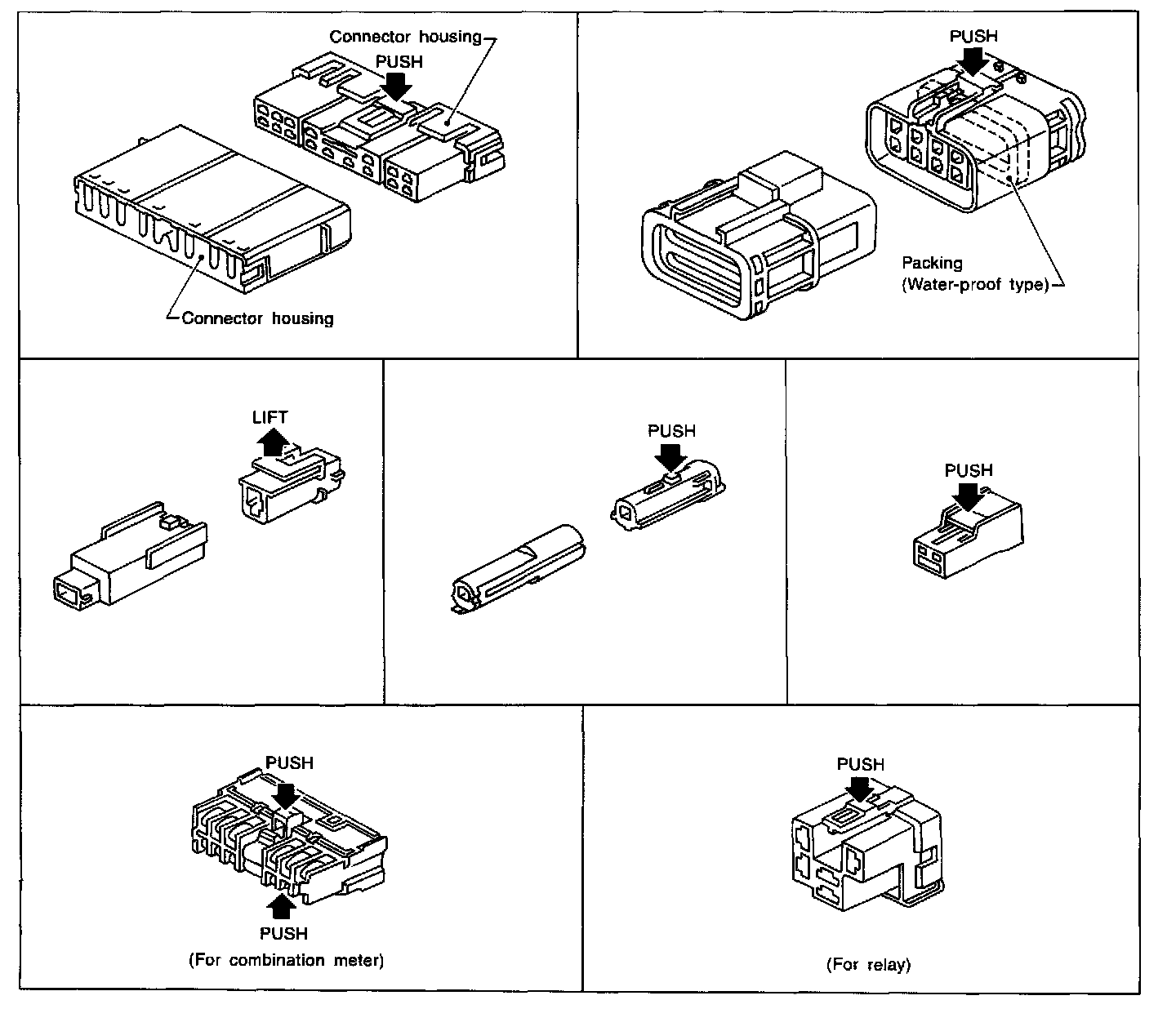 Connector housing
PUSH
Connector housing

PUSH
Packing
(Water-proof type)

LIFT

PUSH

PUSH

PUSH
PUSH
(For combination meter)

PUSH
(For relay)