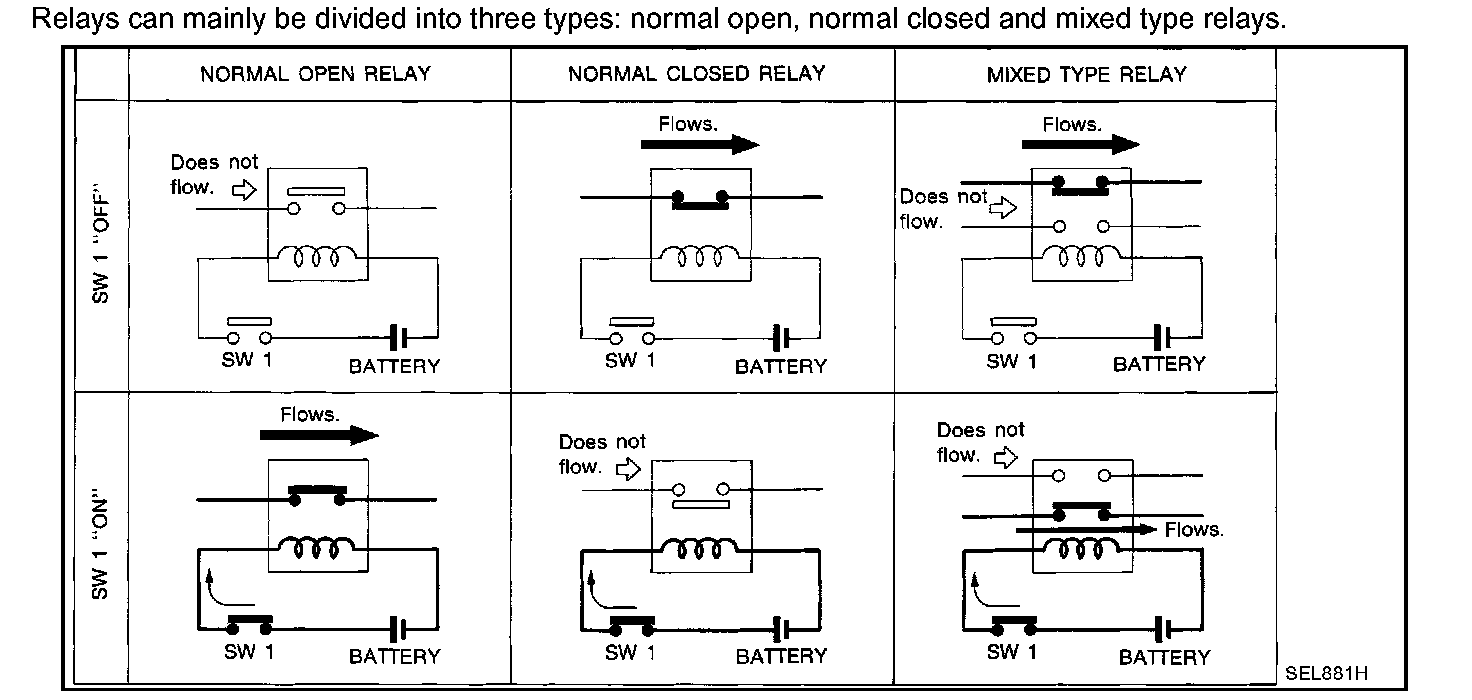 Relays can mainly be divided into three types: normal open, normal closed and mixed type relays.

| | NORMAL OPEN RELAY | NORMAL CLOSED RELAY | MIXED TYPE RELAY |
|---|---|---|---|
| SW 1 "OFF" | Does not flow. SW 1 BATTERY | Flows. SW 1 BATTERY | Flows. Does not flow. SW 1 BATTERY |
| SW 1 "ON" | Flows. SW 1 BATTERY | Does not flow. SW 1 BATTERY | Does not flow. Flows. SW 1 BATTERY |

SEL881H