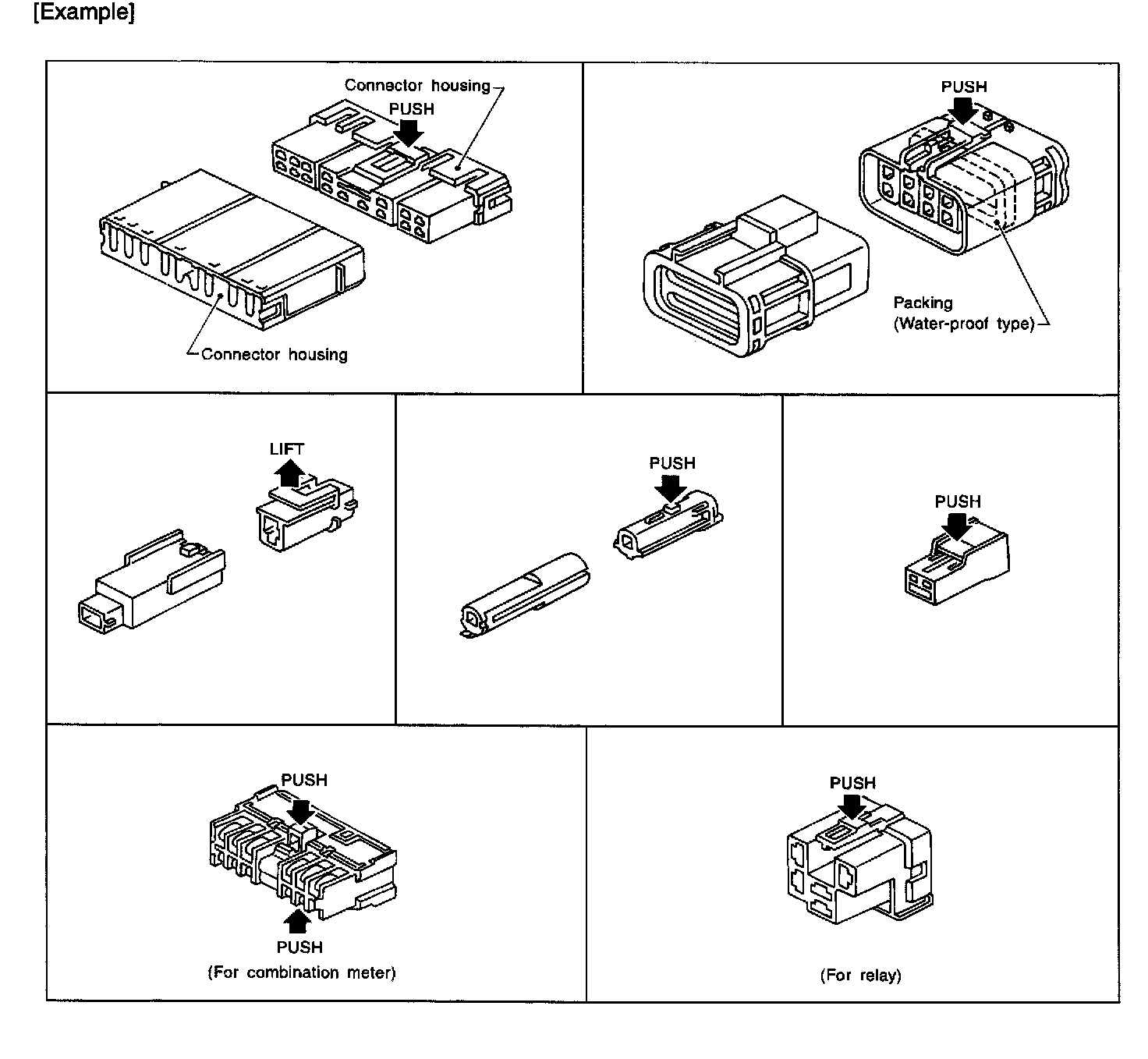 [Example]

Connector housing
PUSH
Connector housing

PUSH
Packing
(Water-proof type)

LIFT

PUSH

PUSH

PUSH
PUSH
(For combination meter)

PUSH
(For relay)