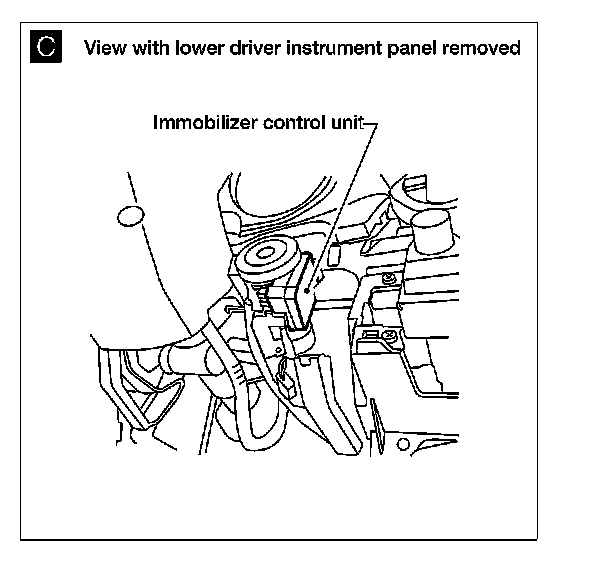 C View with lower driver instrument panel removed

Immobilizer control unit