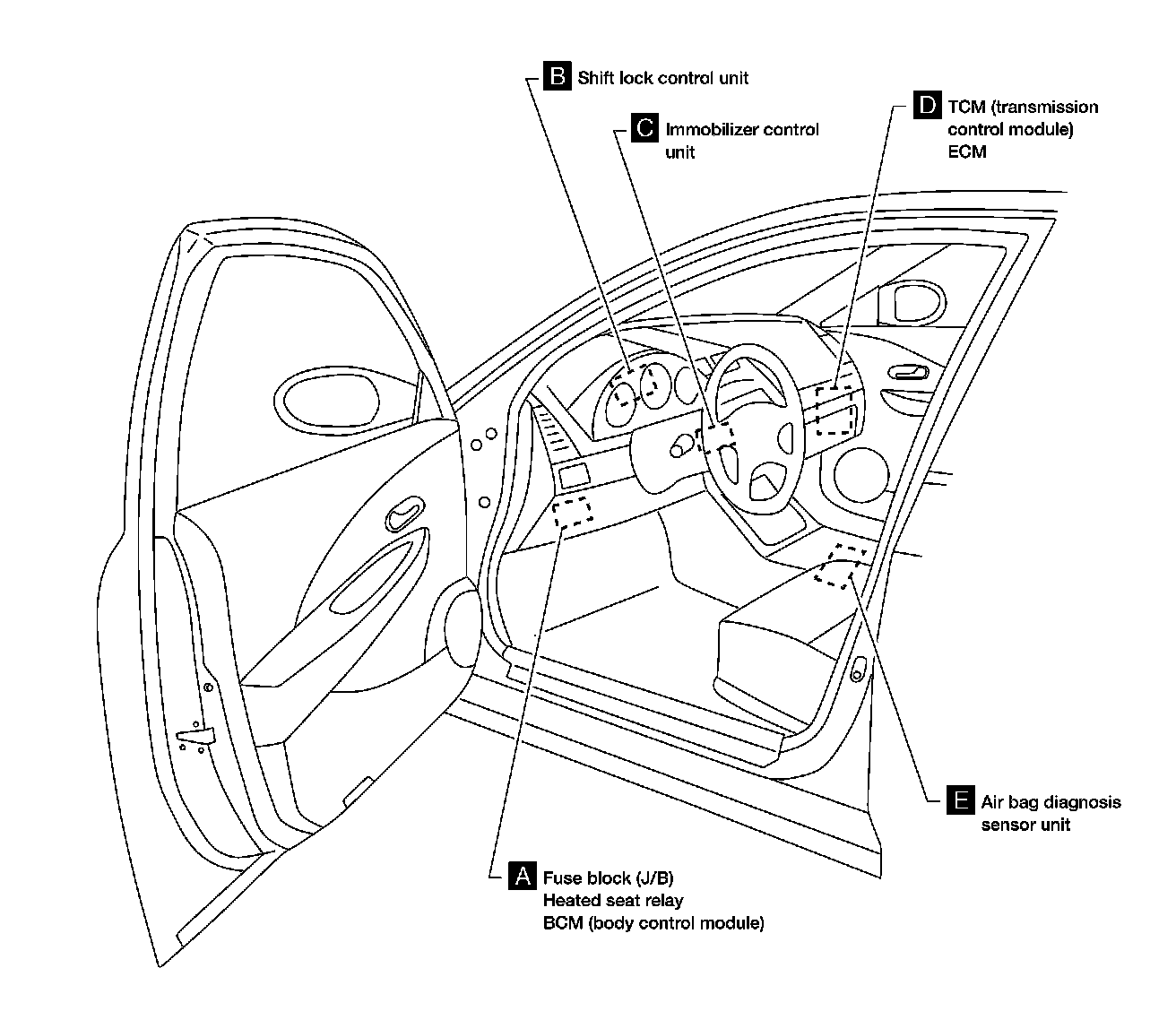 B Shift lock control unit

C Immobilizer control unit

D TCM (transmission control module)
ECM

E Air bag diagnosis sensor unit

A Fuse block (J/B)
Heated seat relay
BCM (body control module)