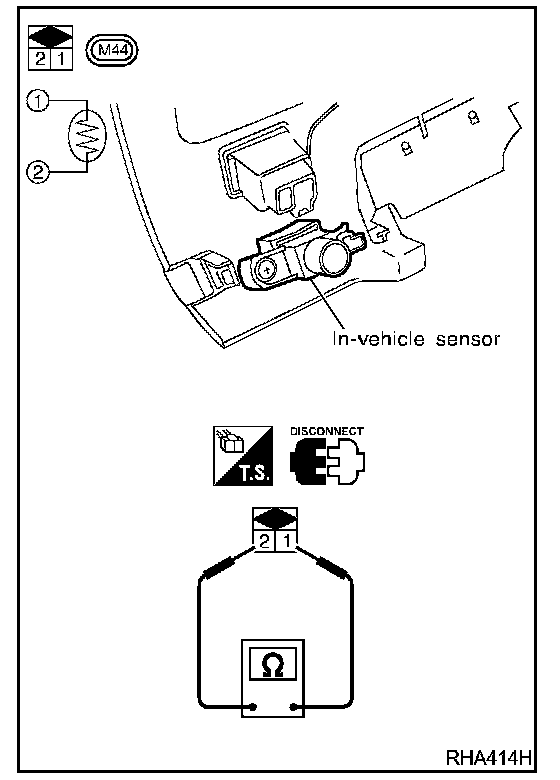 2 1

M44

1

2

In-vehicle sensor

T.S.

DISCONNECT

2 1

Ω

RHA414H