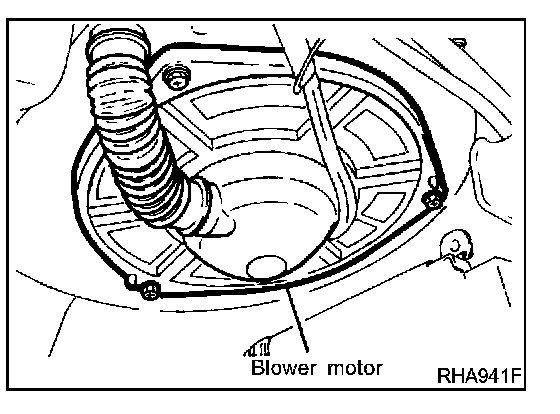 Blower motor
RHA941F