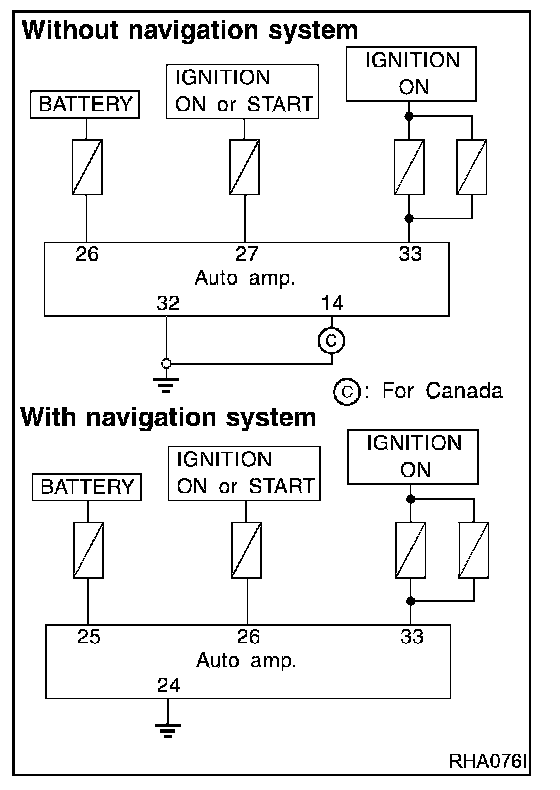 Without navigation system

BATTERY

IGNITION ON or START

IGNITION ON

26

27

33

Auto amp.

32

14

C

C: For Canada

With navigation system

BATTERY

IGNITION ON or START

IGNITION ON

25

26

33

Auto amp.

24

RHA076I