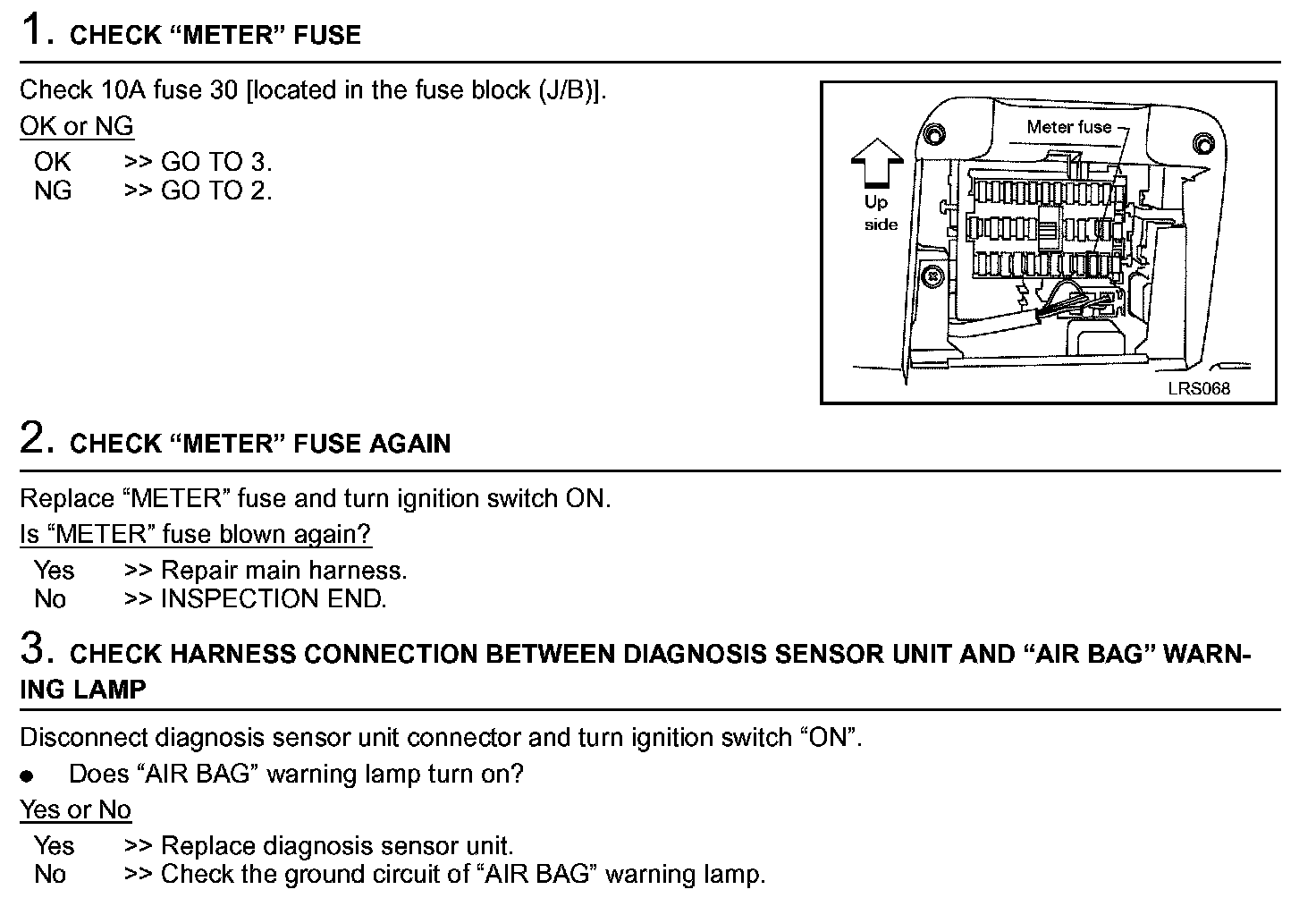 1. CHECK “METER” FUSE

Check 10A fuse 30 [located in the fuse block (J/B)].

OK or NG

OK >> GO TO 3.
NG >> GO TO 2.

Meter fuse

Up side

LRS068

2. CHECK “METER” FUSE AGAIN

Replace “METER” fuse and turn ignition switch ON.

Is “METER” fuse blown again?

Yes >> Repair main harness.
No >> INSPECTION END.

3. CHECK HARNESS CONNECTION BETWEEN DIAGNOSIS SENSOR UNIT AND “AIR BAG” WARNING LAMP

Disconnect diagnosis sensor unit connector and turn ignition switch “ON”.

● Does “AIR BAG” warning lamp turn on?

Yes or No

Yes >> Replace diagnosis sensor unit.
No >> Check the ground circuit of “AIR BAG” warning lamp.