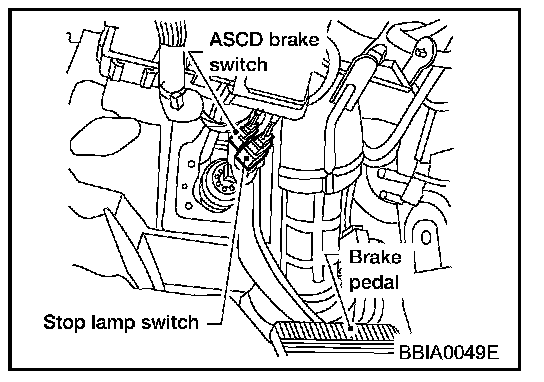 ASCD brake switch

Brake pedal

Stop lamp switch

BBIA0049E