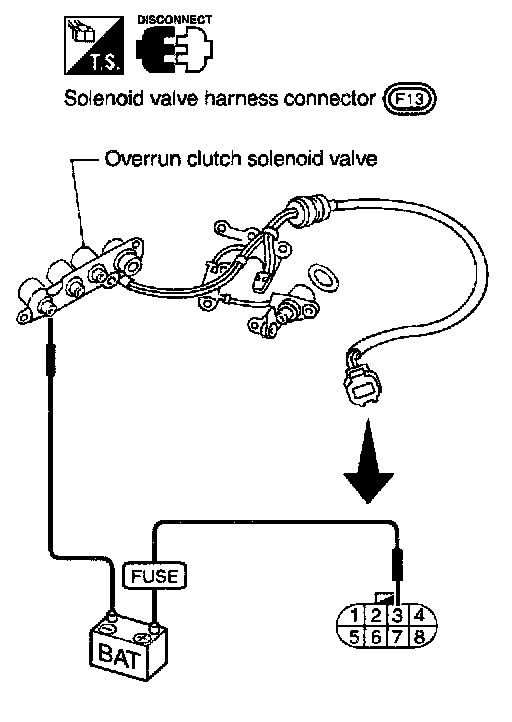 T.S.

DISCONNECT

Solenoid valve harness connector F13

Overrun clutch solenoid valve

FUSE

BAT

| 1 | 2 | 3 | 4 |
|---|---|---|---|
| 5 | 6 | 7 | 8 |