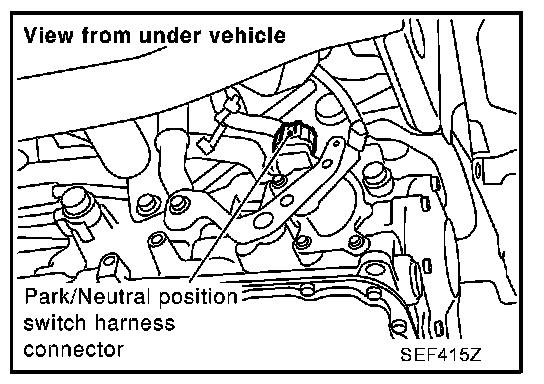 View from under vehicle

Park/Neutral position switch harness connector

SEF415Z