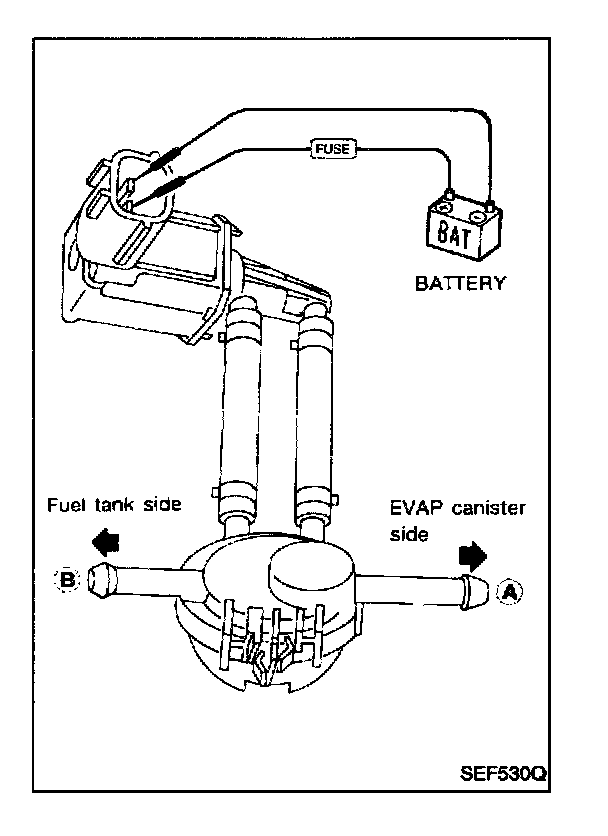 FUSE

BAT

BATTERY

Fuel tank side

EVAP canister side

B

A

SEF530Q