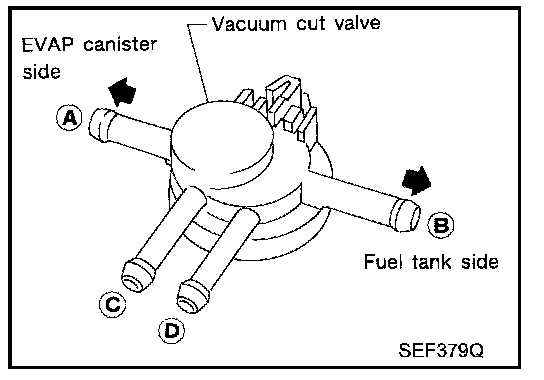 Vacuum cut valve

EVAP canister side

A

B

Fuel tank side

C

D

SEF379Q