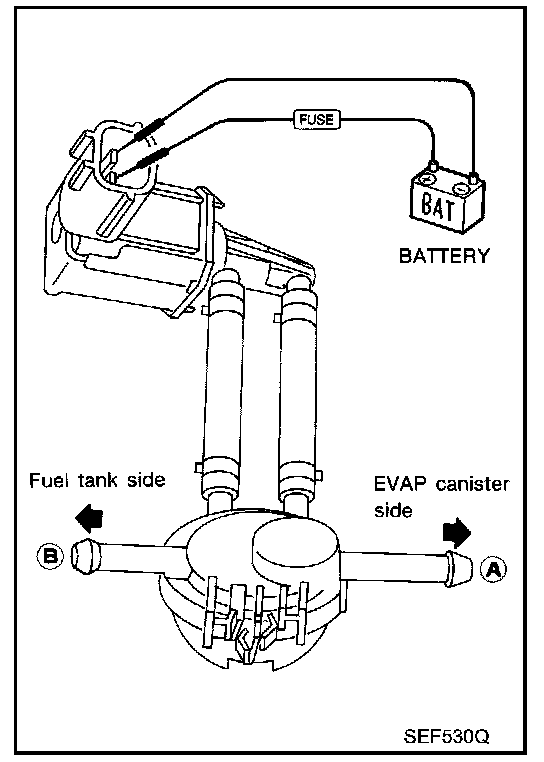 FUSE

BAT

BATTERY

Fuel tank side

EVAP canister side

B

A

SEF530Q