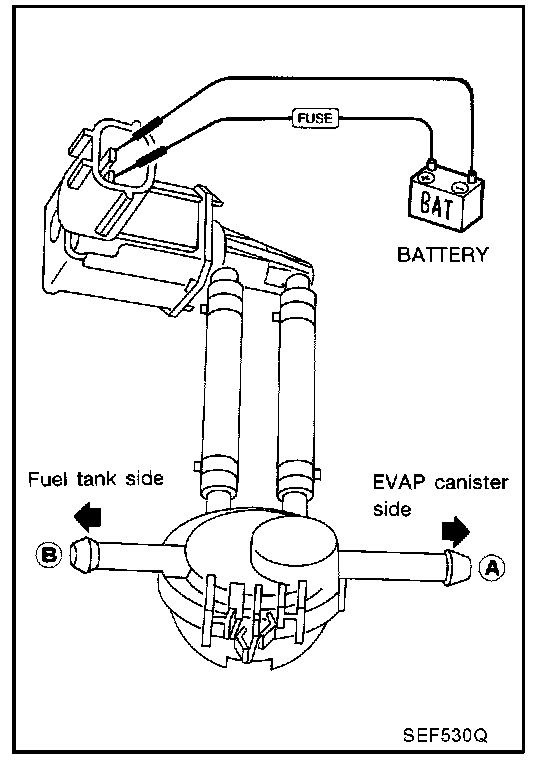 FUSE

BAT

BATTERY

Fuel tank side

EVAP canister side

B

A

SEF530Q