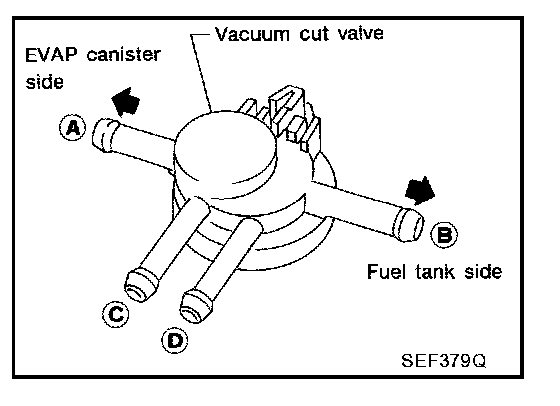 Vacuum cut valve

EVAP canister side

A

B

Fuel tank side

C

D

SEF379Q