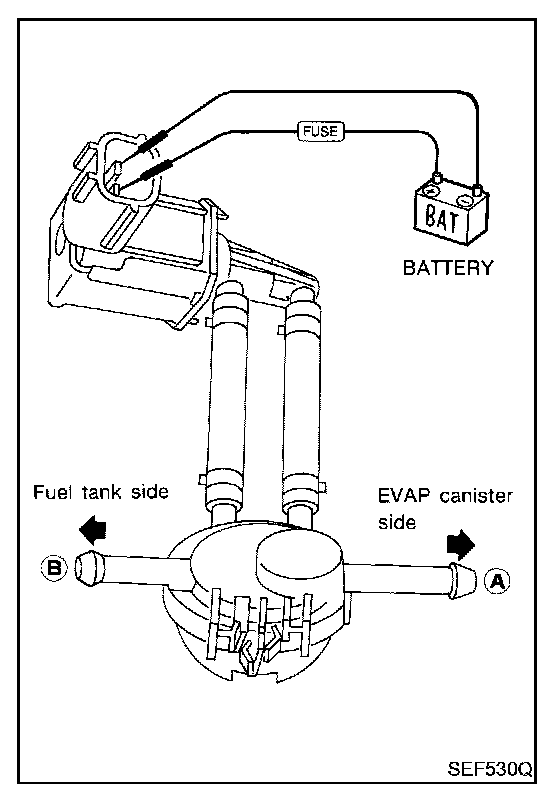 FUSE

BAT

BATTERY

Fuel tank side

EVAP canister side

B

A

SEF530Q