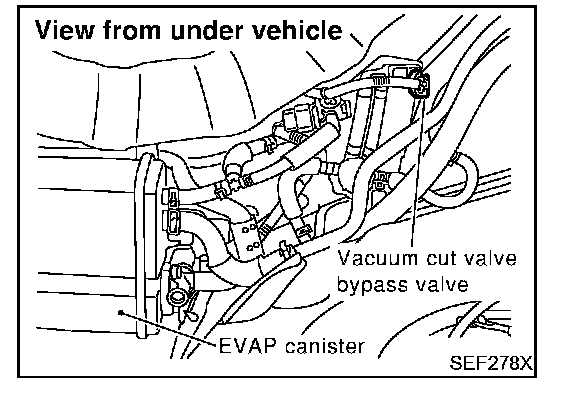 View from under vehicle

Vacuum cut valve bypass valve

EVAP canister

SEF278X