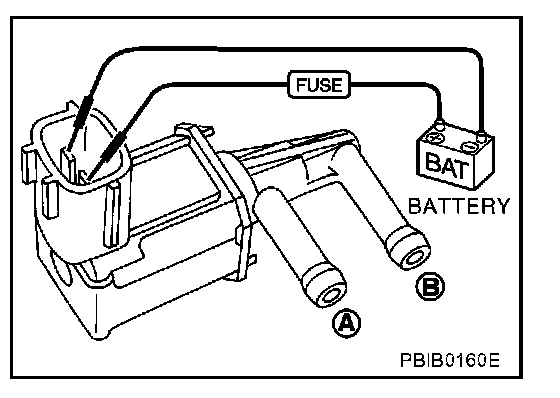 FUSE
BAT
BATTERY
B
A
PBIB0160E