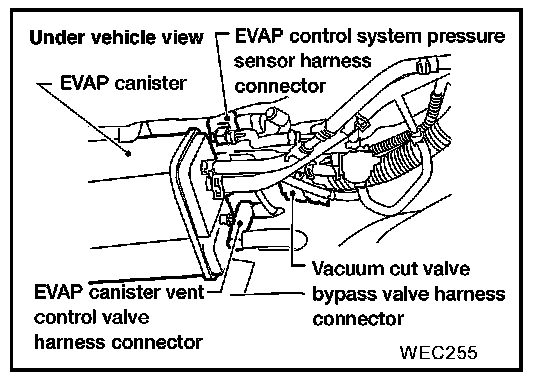 Under vehicle view

EVAP control system pressure sensor harness connector

EVAP canister

Vacuum cut valve bypass valve harness connector

EVAP canister vent control valve harness connector

WEC255