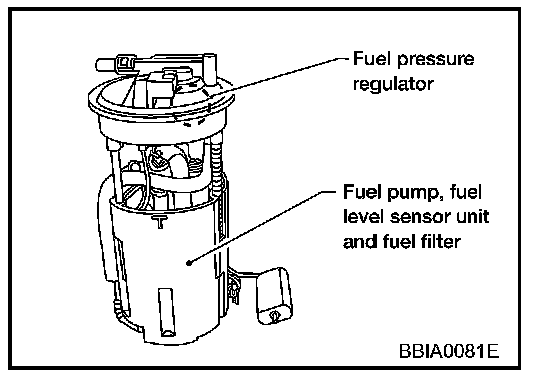 Fuel pressure regulator

Fuel pump, fuel level sensor unit and fuel filter

BBIA0081E