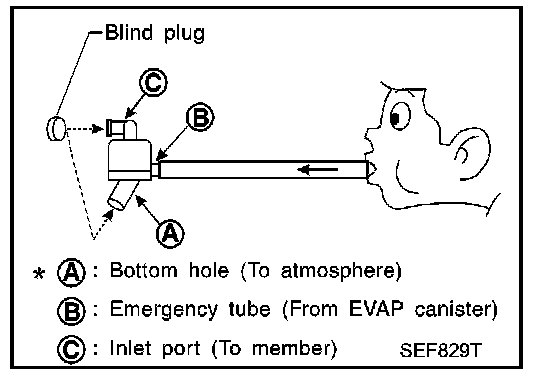 Blind plug

C

B

A

* A : Bottom hole (To atmosphere)

B : Emergency tube (From EVAP canister)

C : Inlet port (To member)

SEF829T