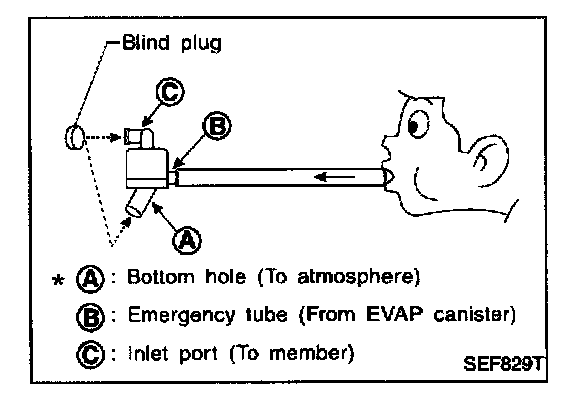 Blind plug

C

B

A

* A : Bottom hole (To atmosphere)

B : Emergency tube (From EVAP canister)

C : Inlet port (To member)

SEF829T