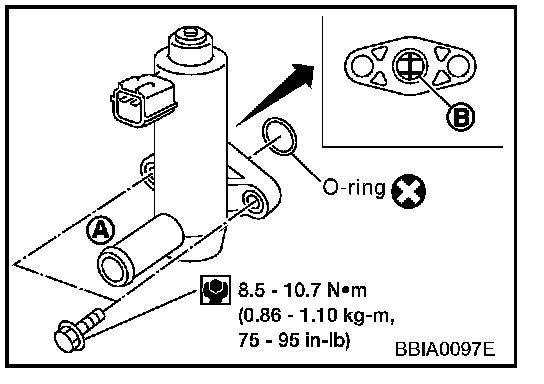 B

O-ring

A

8.5 - 10.7 N•m
(0.86 - 1.10 kg-m,
75 - 95 in-lb)

BBIA0097E