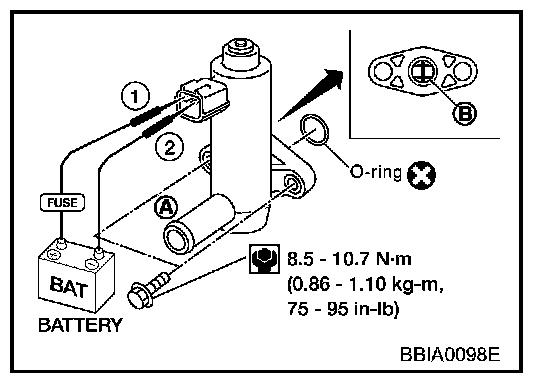 1

2

B

O-ring

FUSE

A

BAT

BATTERY

8.5 - 10.7 N·m (0.86 - 1.10 kg-m, 75 - 95 in-lb)

BBIA0098E