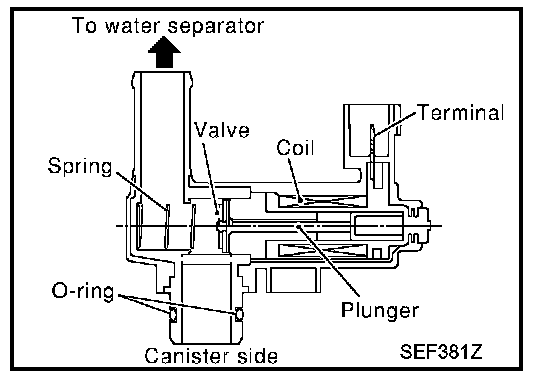 To water separator
Terminal
Valve
Coil
Spring
O-ring
Plunger
Canister side
SEF381Z