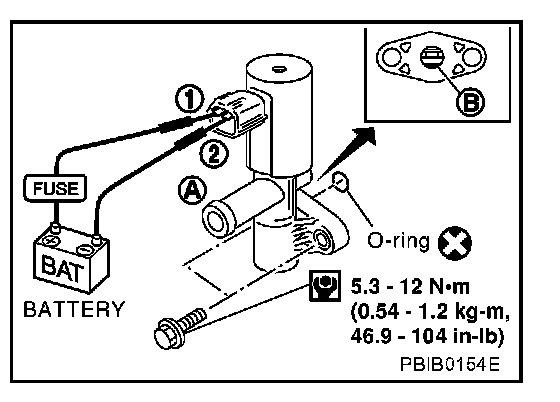 B

1

2

A

FUSE

BAT

BATTERY

O-ring

5.3 - 12 N•m
(0.54 - 1.2 kg-m,
46.9 - 104 in-lb)

PBIB0154E