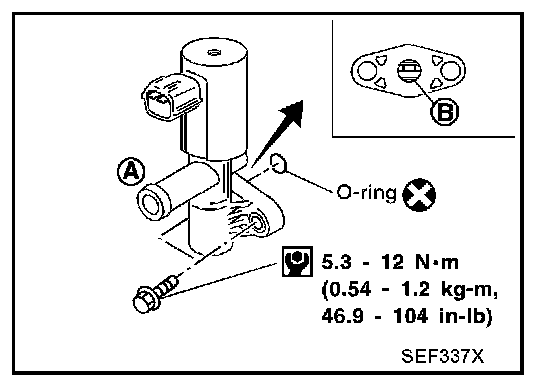 B

A

O-ring

5.3 - 12 N·m
(0.54 - 1.2 kg-m,
46.9 - 104 in-lb)

SEF337X