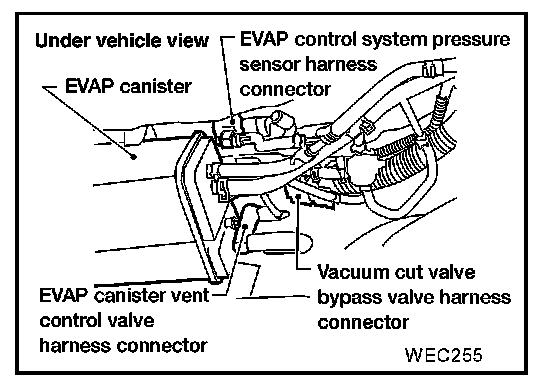 Under vehicle view

EVAP control system pressure sensor harness connector

EVAP canister

Vacuum cut valve bypass valve harness connector

EVAP canister vent control valve harness connector

WEC255