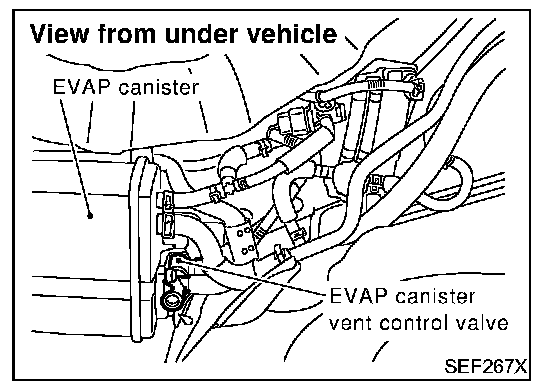 View from under vehicle

EVAP canister

EVAP canister vent control valve

SEF267X