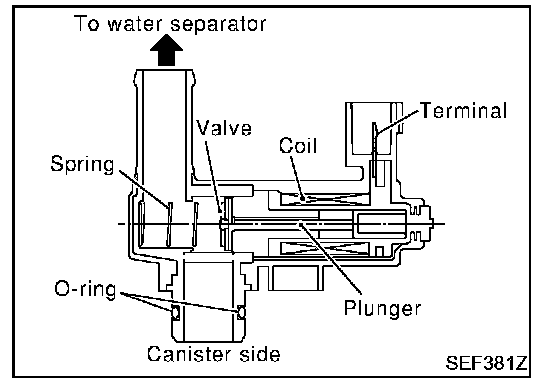 To water separator

Terminal

Valve

Coil

Spring

O-ring

Plunger

Canister side

SEF381Z