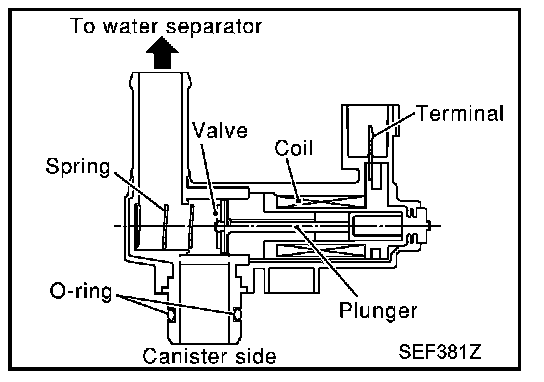 To water separator

Terminal

Valve

Coil

Spring

O-ring

Plunger

Canister side

SEF381Z