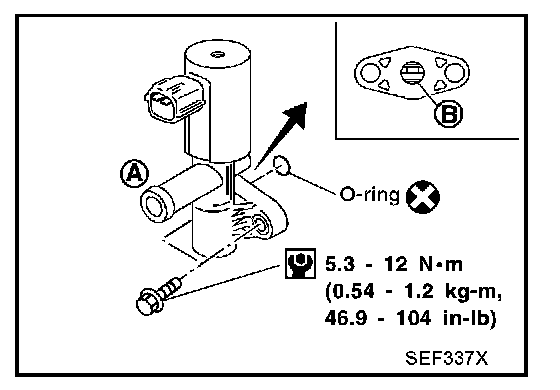 B

A

O-ring

5.3 - 12 N•m
(0.54 - 1.2 kg-m,
46.9 - 104 in-lb)

SEF337X