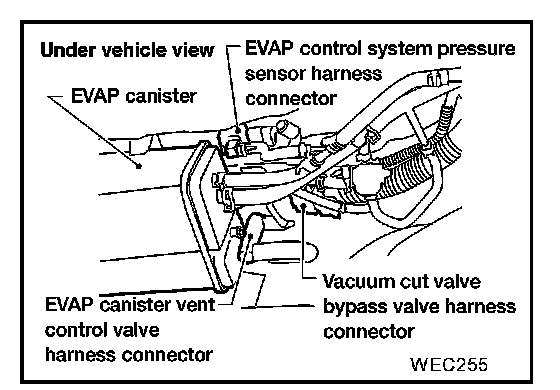 Under vehicle view

EVAP control system pressure sensor harness connector

EVAP canister

Vacuum cut valve bypass valve harness connector

EVAP canister vent control valve harness connector

WEC255