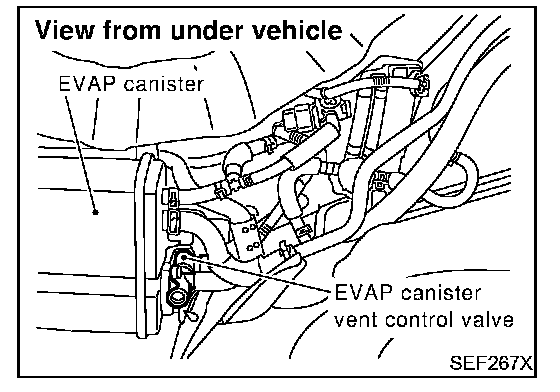 View from under vehicle

EVAP canister

EVAP canister vent control valve

SEF267X