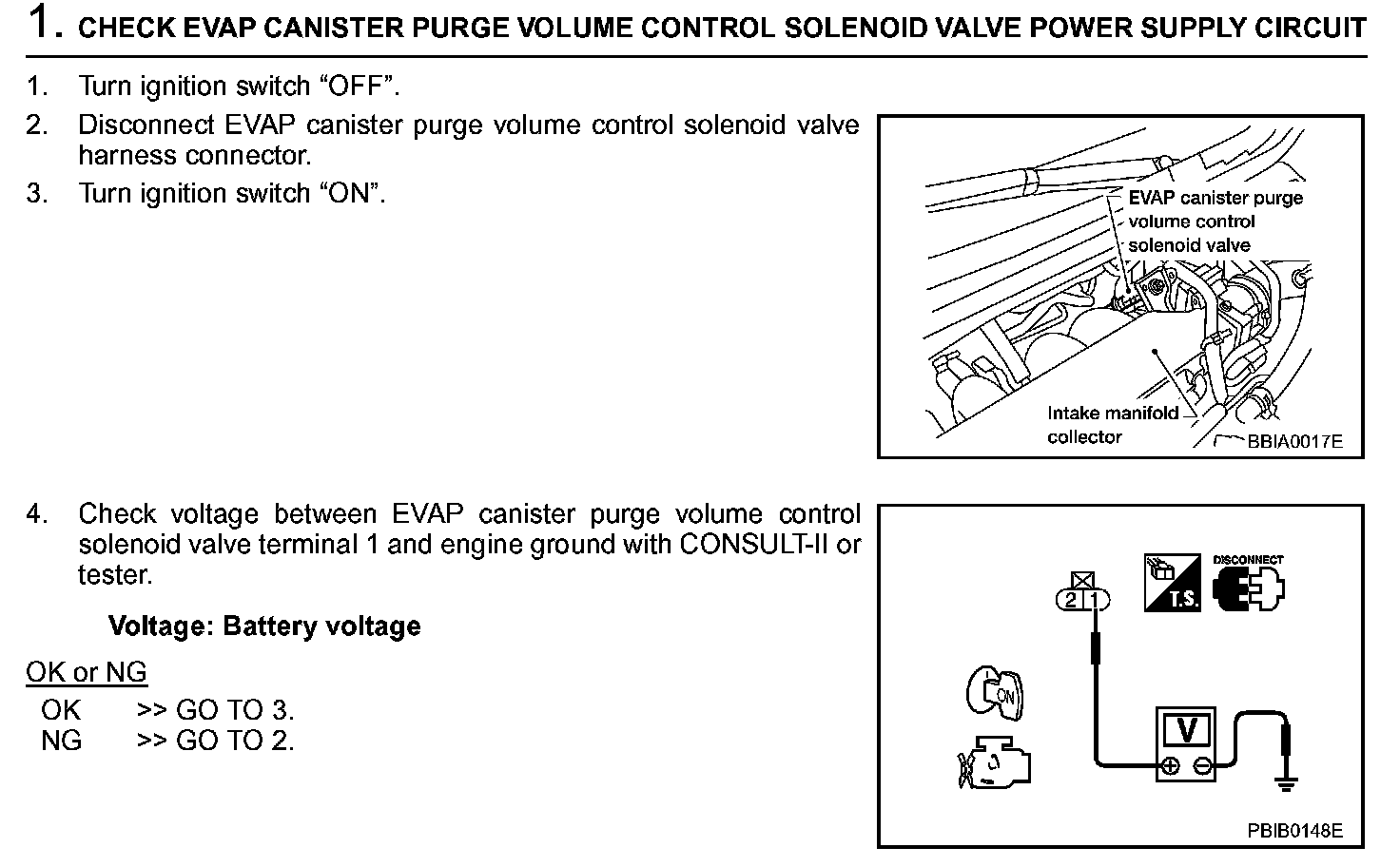 1. CHECK EVAP CANISTER PURGE VOLUME CONTROL SOLENOID VALVE POWER SUPPLY CIRCUIT

1. Turn ignition switch “OFF”.
2. Disconnect EVAP canister purge volume control solenoid valve harness connector.
3. Turn ignition switch “ON”.

EVAP canister purge volume control solenoid valve

Intake manifold collector

BBIA0017E

4. Check voltage between EVAP canister purge volume control solenoid valve terminal 1 and engine ground with CONSULT-II or tester.

Voltage: Battery voltage

OK or NG
OK >> GO TO 3.
NG >> GO TO 2.

2 1

T.S.

DISCONNECT

ON

V

PBIB0148E