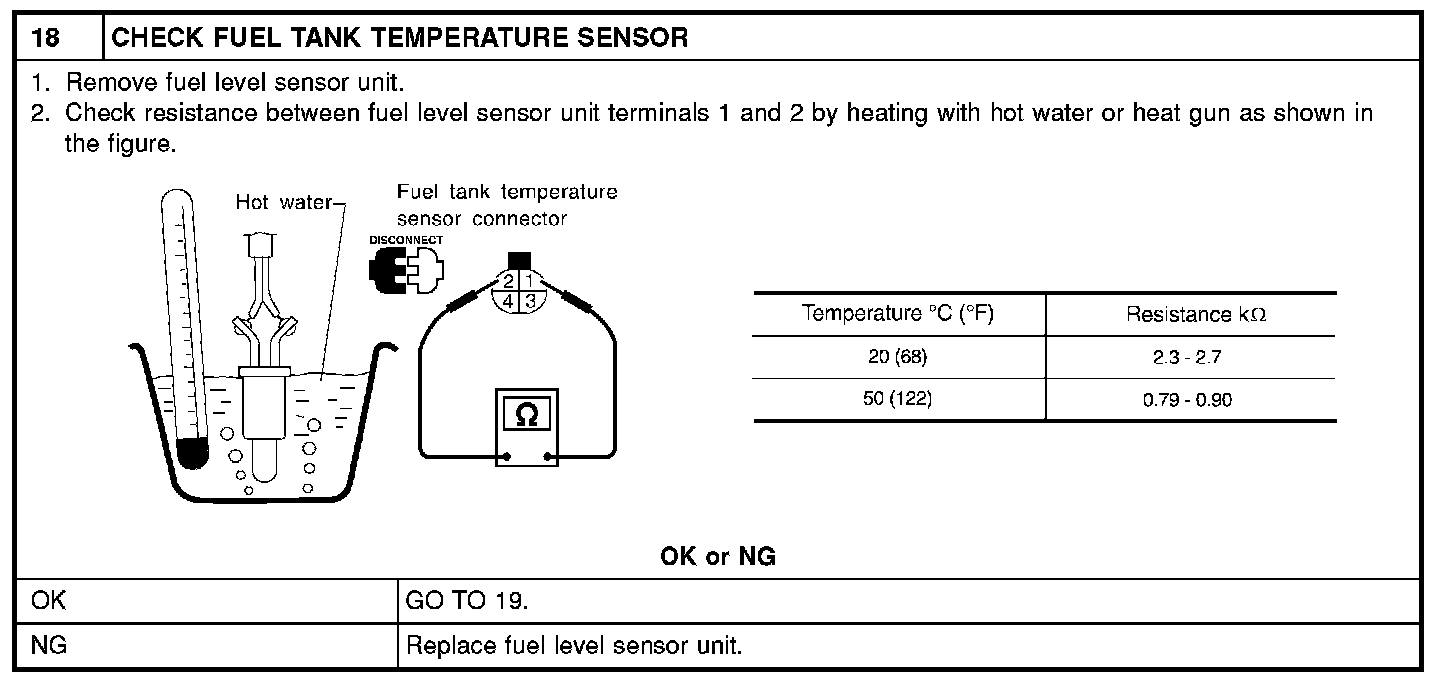 18 CHECK FUEL TANK TEMPERATURE SENSOR

1. Remove fuel level sensor unit.
2. Check resistance between fuel level sensor unit terminals 1 and 2 by heating with hot water or heat gun as shown in the figure.

Hot water
Fuel tank temperature sensor connector
DISCONNECT
2 1
4 3
Ω

| Temperature °C (°F) | Resistance kΩ |
|---|---|
| 20 (68) | 2.3 - 2.7 |
| 50 (122) | 0.79 - 0.90 |

OK or NG

| OK | GO TO 19. |
|---|---|
| NG | Replace fuel level sensor unit. |