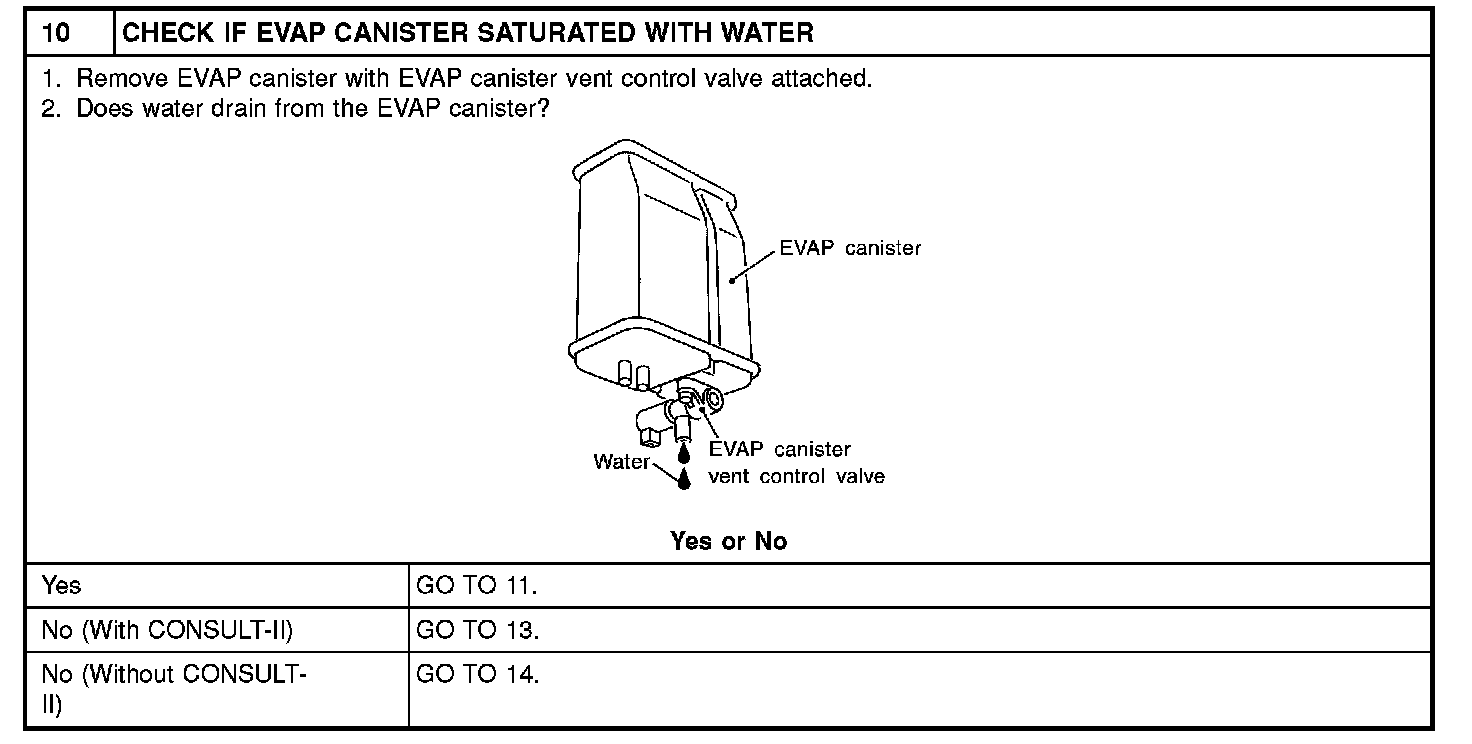 10 CHECK IF EVAP CANISTER SATURATED WITH WATER

1. Remove EVAP canister with EVAP canister vent control valve attached.
2. Does water drain from the EVAP canister?

EVAP canister

Water

EVAP canister vent control valve

Yes or No

| Yes | GO TO 11. |
|---|---|
| No (With CONSULT-II) | GO TO 13. |
| No (Without CONSULT-II) | GO TO 14. |