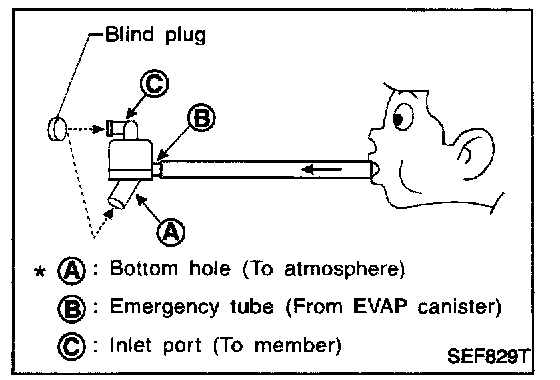 Blind plug

C

B

A

* A : Bottom hole (To atmosphere)

B : Emergency tube (From EVAP canister)

C : Inlet port (To member)

SEF829T