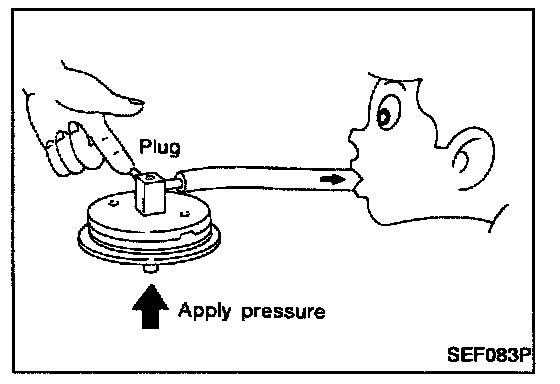 Plug

Apply pressure

SEF083P