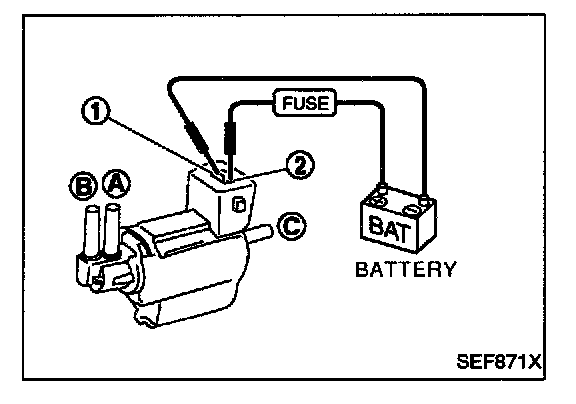 FUSE
1
2
B A
C
BAT
BATTERY
SEF871X