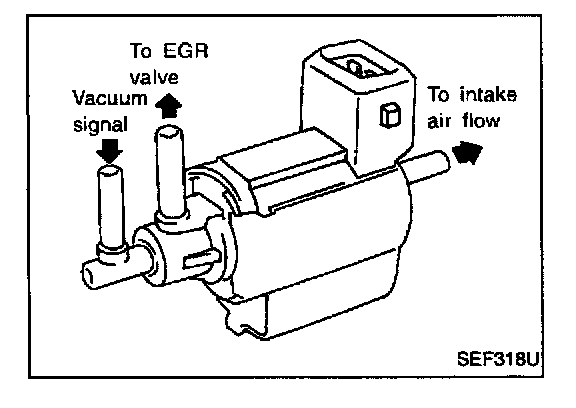 To EGR valve

Vacuum signal

To intake air flow

SEF318U