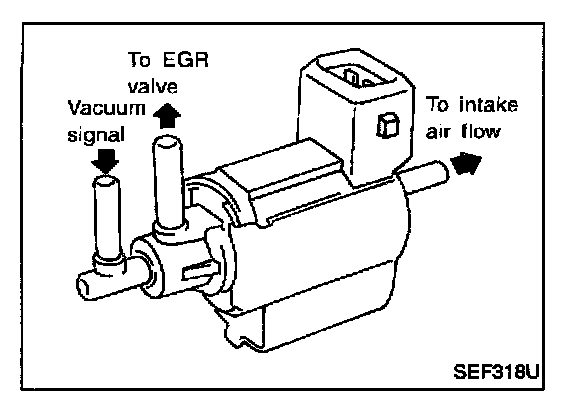 To EGR valve

Vacuum signal

To intake air flow

SEF318U