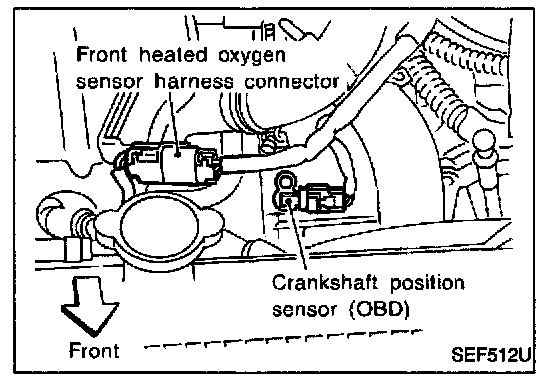 Front heated oxygen sensor harness connector

Crankshaft position sensor (OBD)

Front

SEF512U