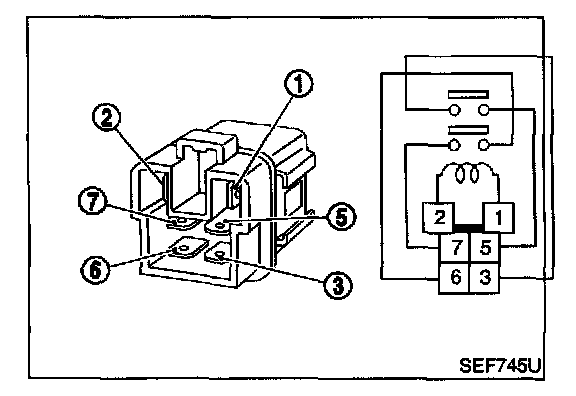 1
2
7
5
6
3

2 1
7 5
6 3

SEF745U