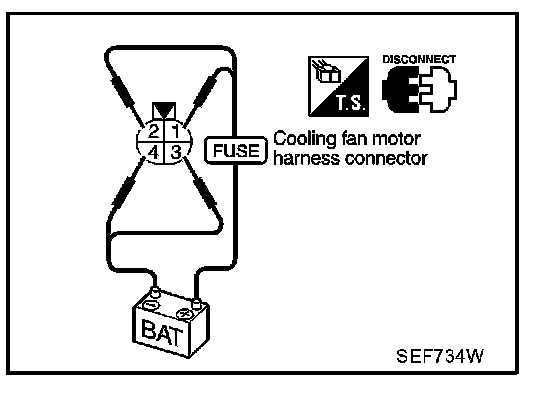 T.S.

DISCONNECT

2 1
4 3

FUSE

Cooling fan motor harness connector

BAT

SEF734W