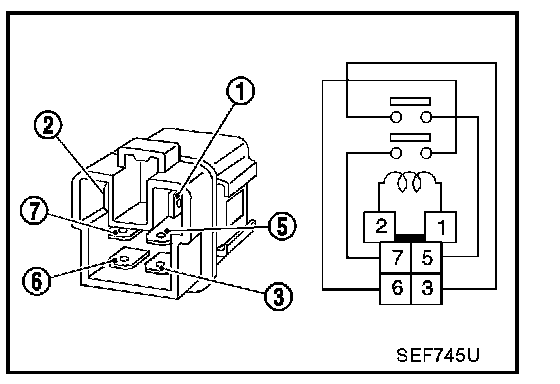 1
2
7
5
6
3

2
1
7
5
6
3

SEF745U